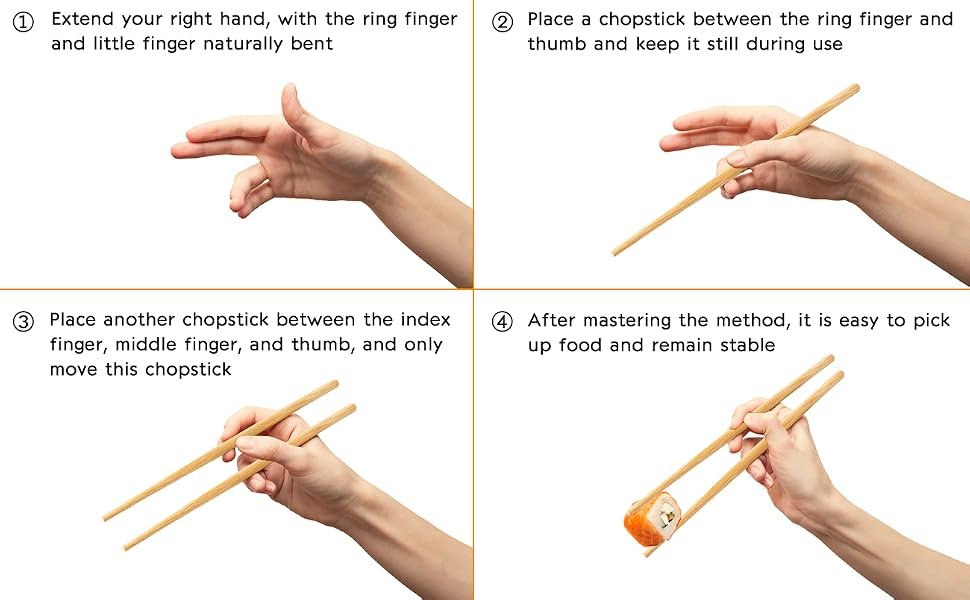 ① Extend your right hand, with the ring finger and little finger naturally bent

② Place a chopstick between the ring finger and thumb and keep it still during use

③ Place another chopstick between the index finger, middle finger, and thumb, and only move this chopstick

④ After mastering the method, it is easy to pick up food and remain stable